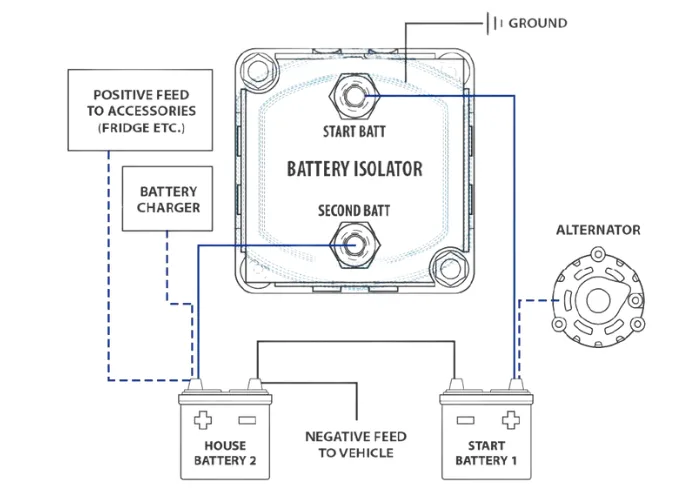 GROUND

POSITIVE FEED TO ACCESSORIES (FRIDGE ETC.)

START BATT

BATTERY ISOLATOR

BATTERY CHARGER

SECOND BATT

ALTERNATOR

HOUSE BATTERY 2

NEGATIVE FEED TO VEHICLE

START BATTERY 1